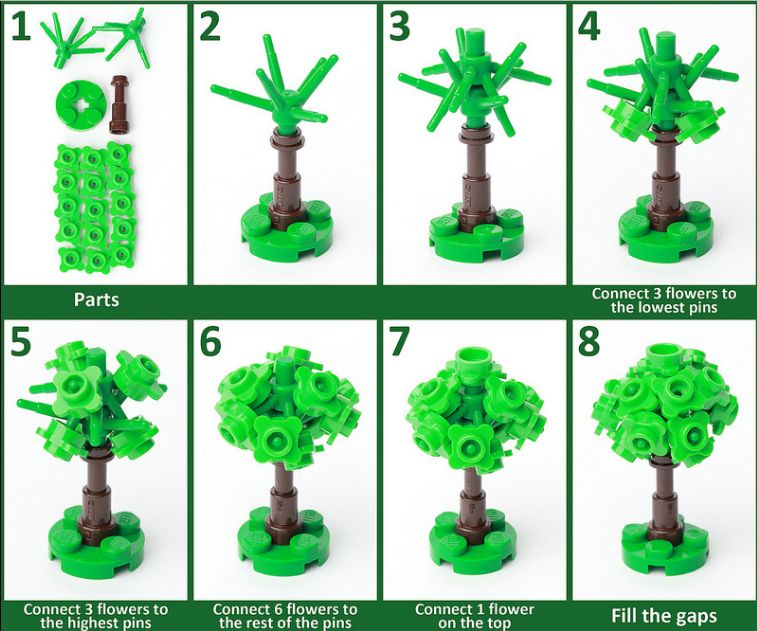 1

Parts

2

3

4

Connect 3 flowers to the lowest pins

5

Connect 3 flowers to the highest pins

6

Connect 6 flowers to the rest of the pins

7

Connect 1 flower on the top

8

Fill the gaps